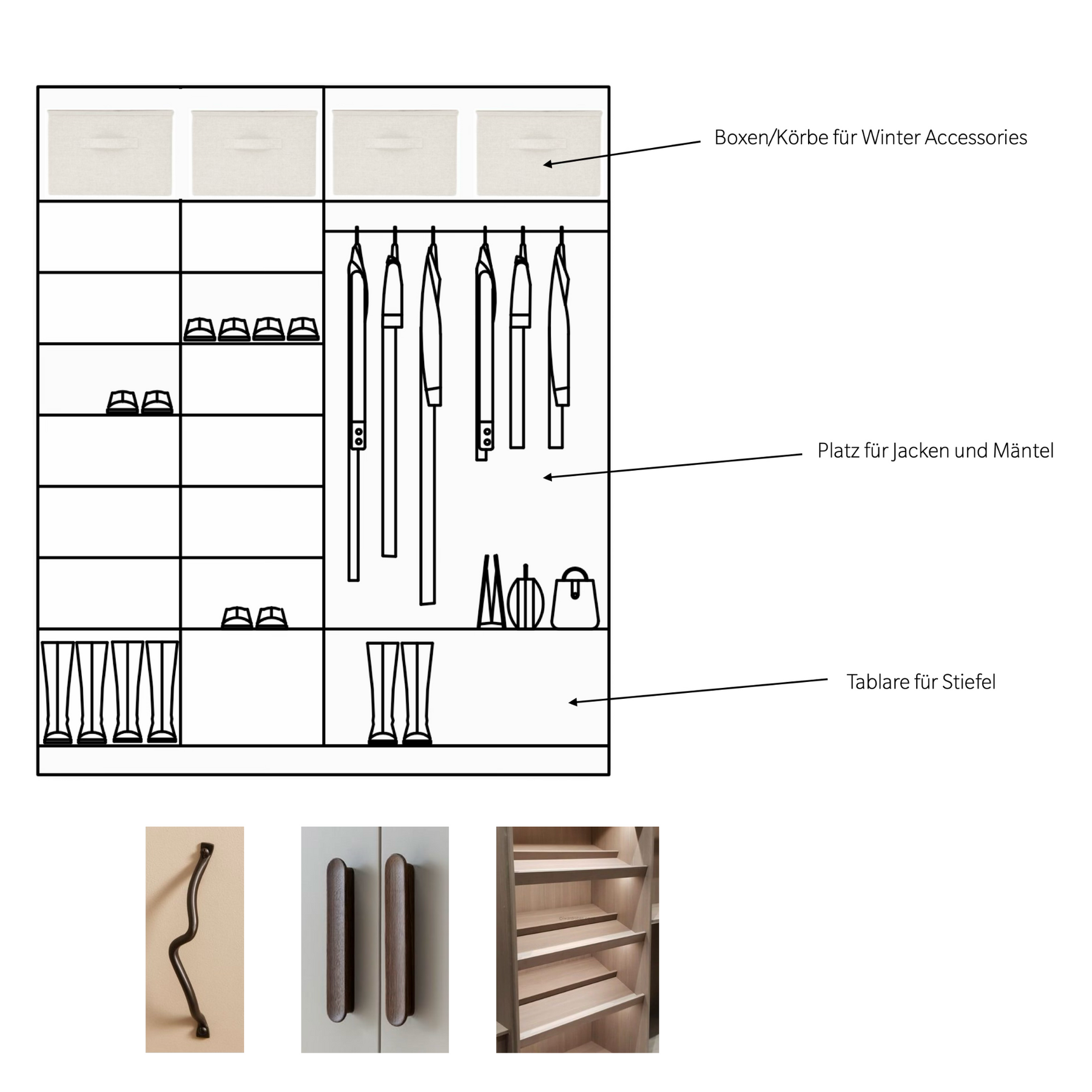 Boxen/Körbe für Winter Accessories

Platz für Jacken und Mäntel

Tablare für Stiefel